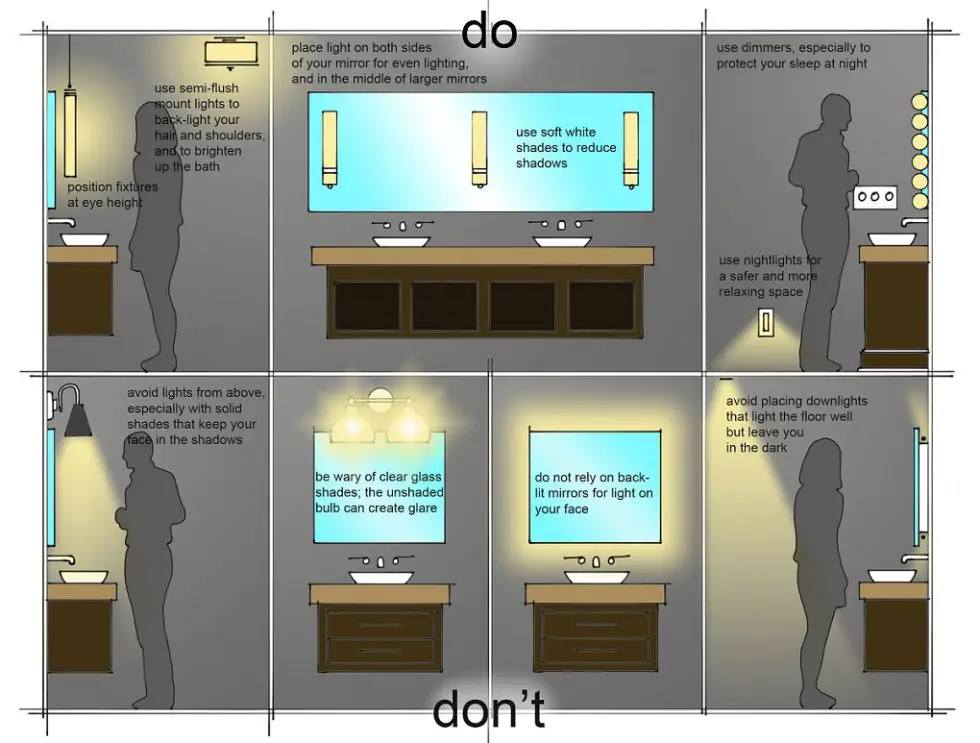 do

use semi-flush mount lights to back-light your hair and shoulders, and to brighten up the bath

position fixtures at eye height

place light on both sides of your mirror for even lighting, and in the middle of larger mirrors

use soft white shades to reduce shadows

use dimmers, especially to protect your sleep at night

use nightlights for a safer and more relaxing space

avoid lights from above, especially with solid shades that keep your face in the shadows

be wary of clear glass shades; the unshaded bulb can create glare

do not rely on back-lit mirrors for light on your face

avoid placing downlights that light the floor well but leave you in the dark

don't